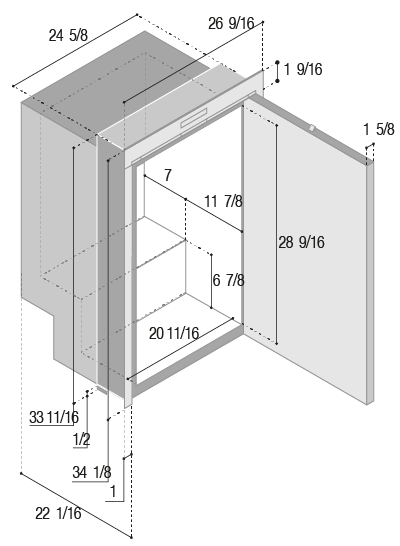 24 5/8
26 9/16
1 9/16
1 5/8
7
11 7/8
28 9/16
6 7/8
20 11/16
33 11/16
1/2
34 1/8
1
22 1/16